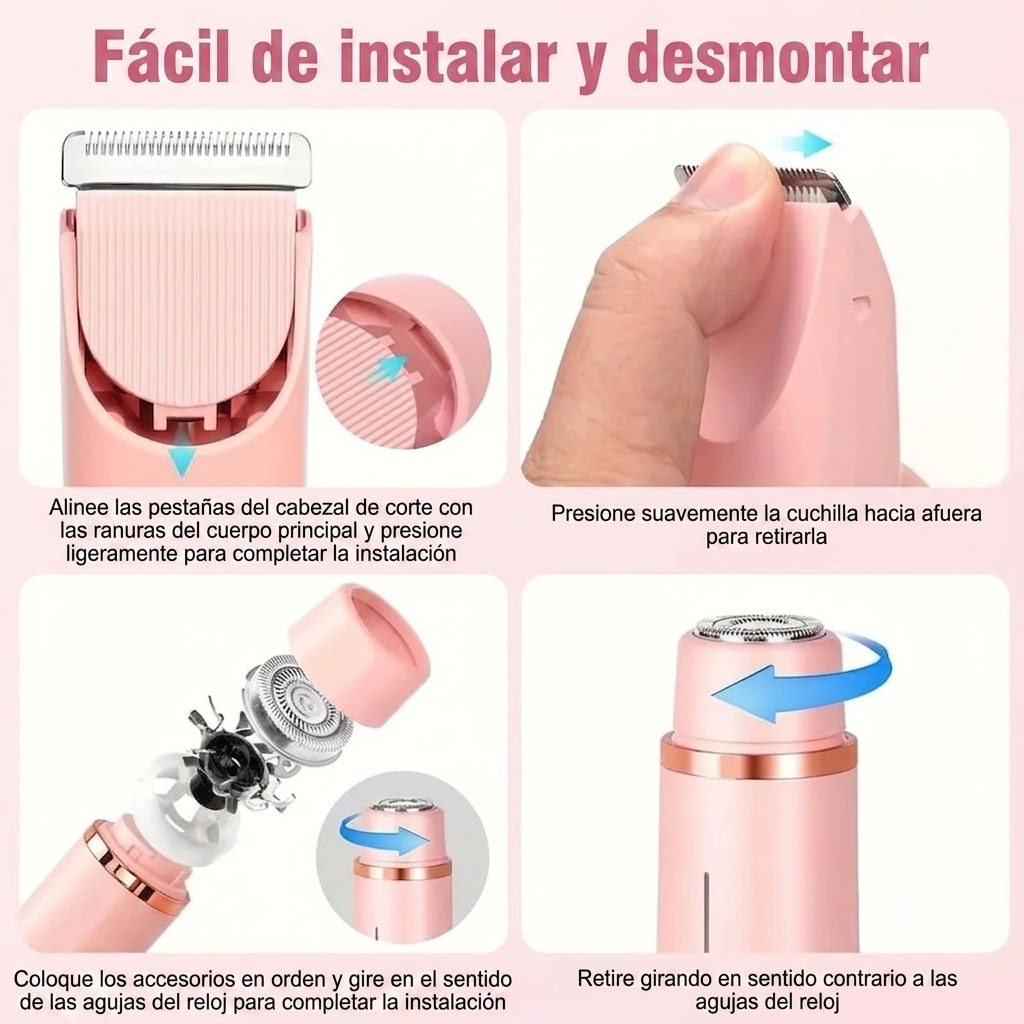 Fácil de instalar y desmontar

Alinee las pestañas del cabezal de corte con las ranuras del cuerpo principal y presione ligeramente para completar la instalación

Presione suavemente la cuchilla hacia afuera para retirarla

Coloque los accesorios en orden y gire en el sentido de las agujas del reloj para completar la instalación

Retire girando en sentido contrario a las agujas del reloj